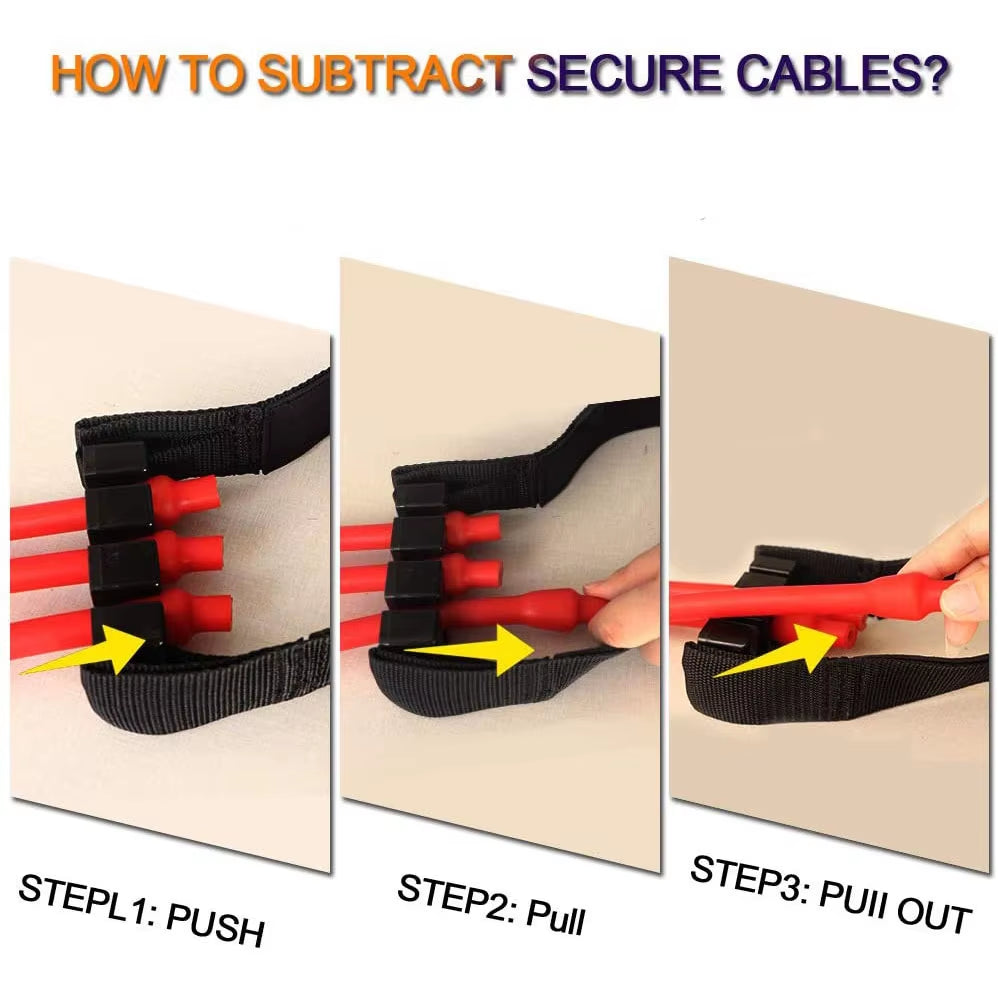 HOW TO SUBTRACT SECURE CABLES?

STEPL1: PUSH

STEP2: Pull

STEP3: PUII OUT